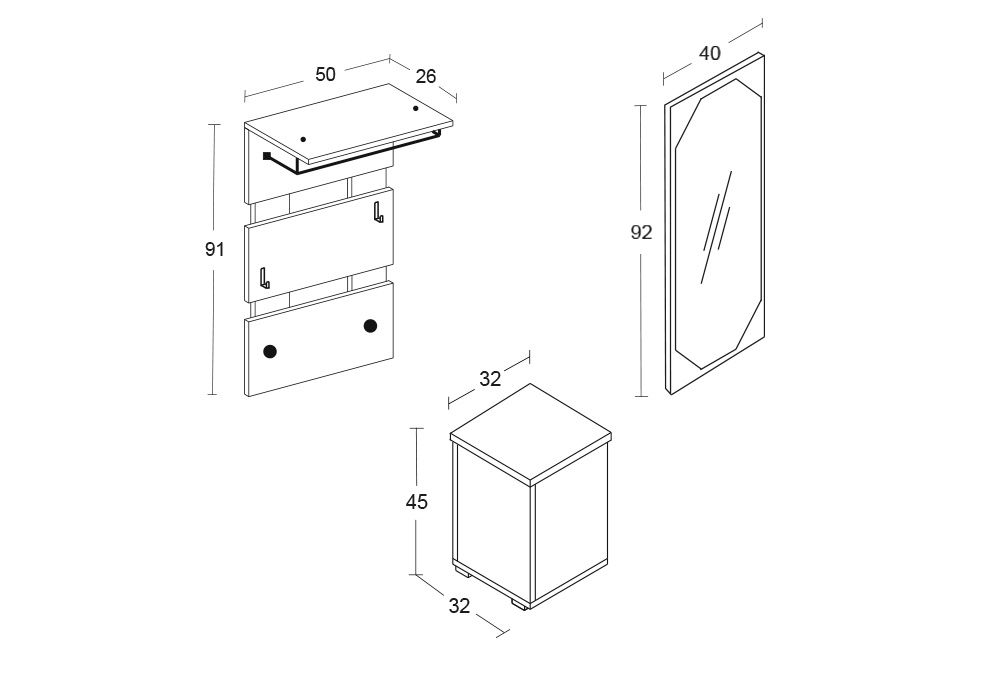 50
26
91
40
92
32
45
32